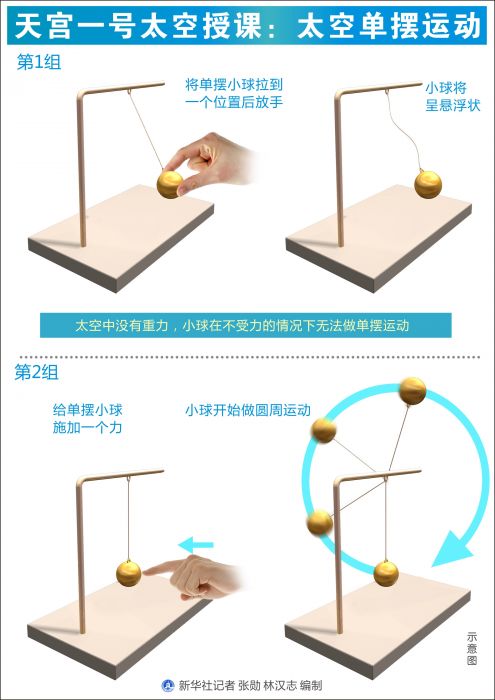 天宫一号太空授课：太空单摆运动

第1组

将单摆小球拉到一个位置后放手

小球将呈悬浮状

太空中没有重力，小球在不受力的情况下无法做单摆运动

第2组

给单摆小球施加一个力

小球开始做圆周运动

示意图

新华社记者 张勋 林汉志 编制