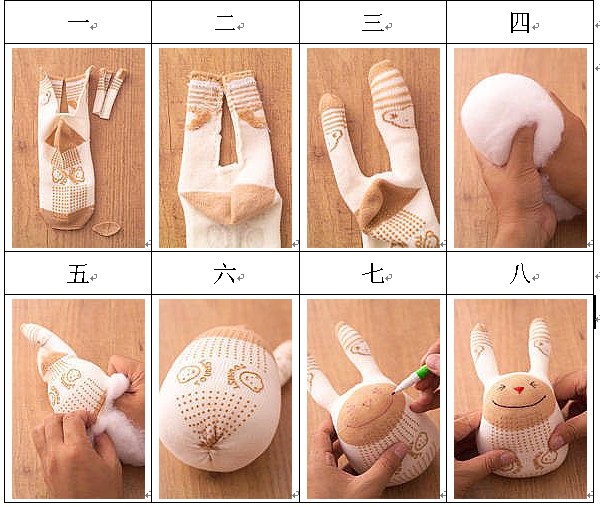 | 一 | 二 | 三 | 四 |
|---|---|---|---|
| | | | |
| 五 | 六 | 七 | 八 |
| | | | |