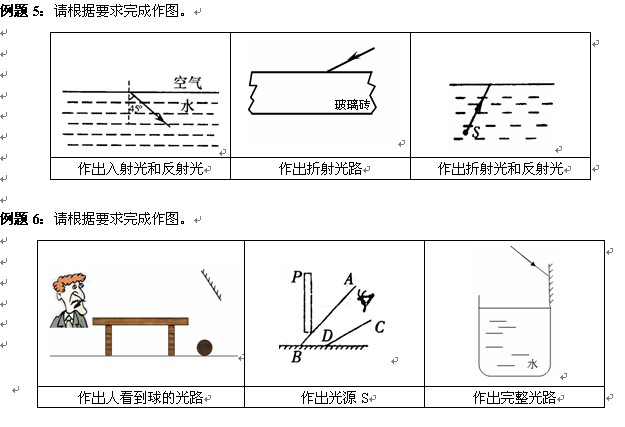 例题 5：请根据要求完成作图。

| 空气 水 45° | 玻璃砖 | S |
|---|---|---|
| 作出入射光和反射光 | 作出折射光路 | 作出折射光和反射光 |

例题 6：请根据要求完成作图。

|  | P A C D B | 水 |
|---|---|---|
| 作出人看到球的光路 | 作出光源 S | 作出完整光路 |